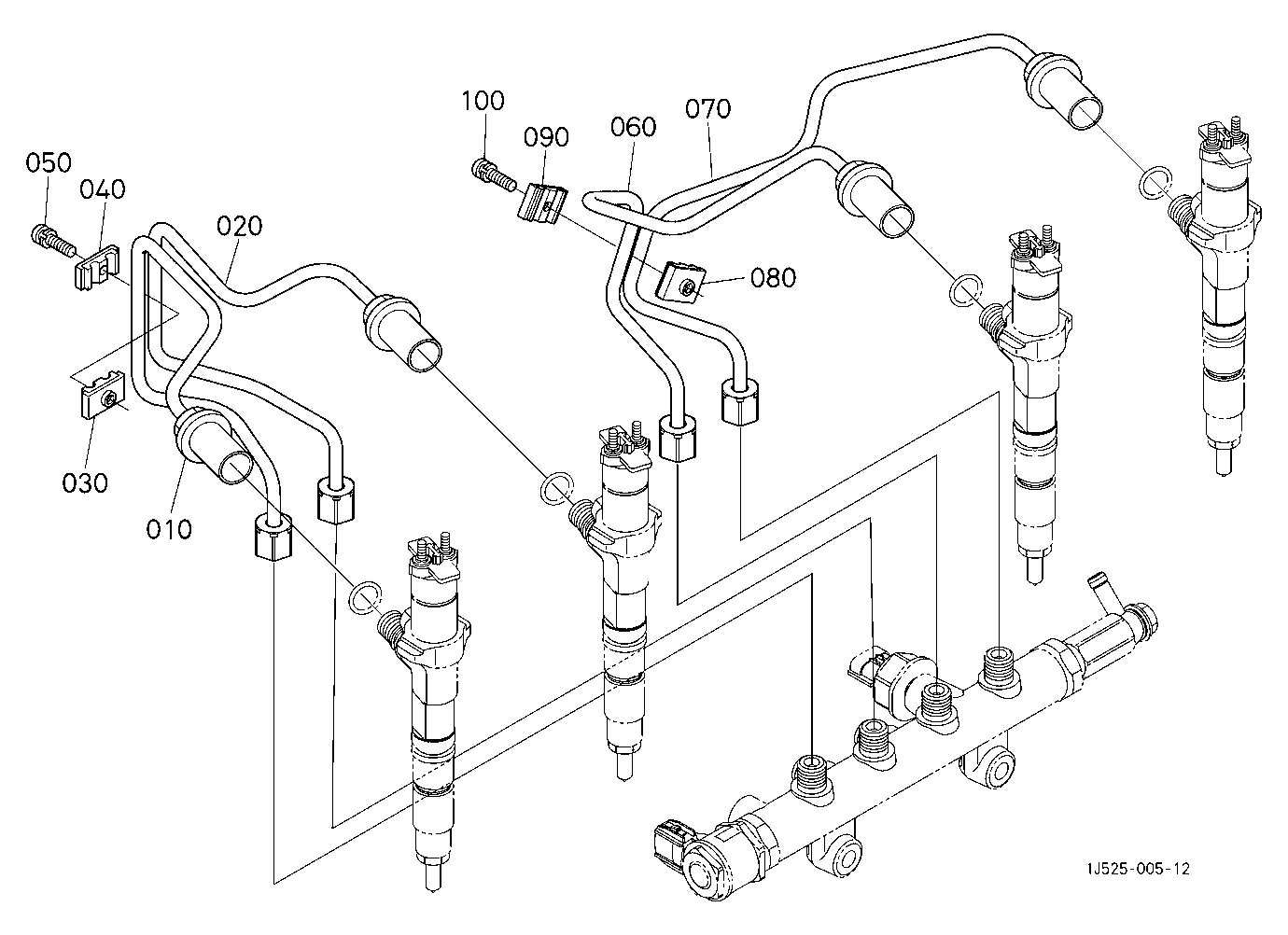 100
090
060
070
050
040
020
080
030
010
1J525-005-12